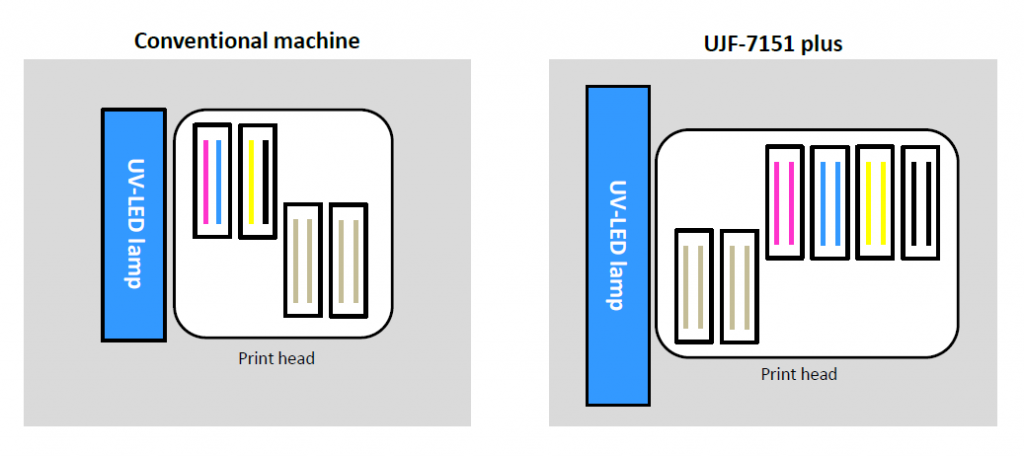 Conventional machine

UV-LED lamp

Print head

UJF-7151 plus

UV-LED lamp

Print head